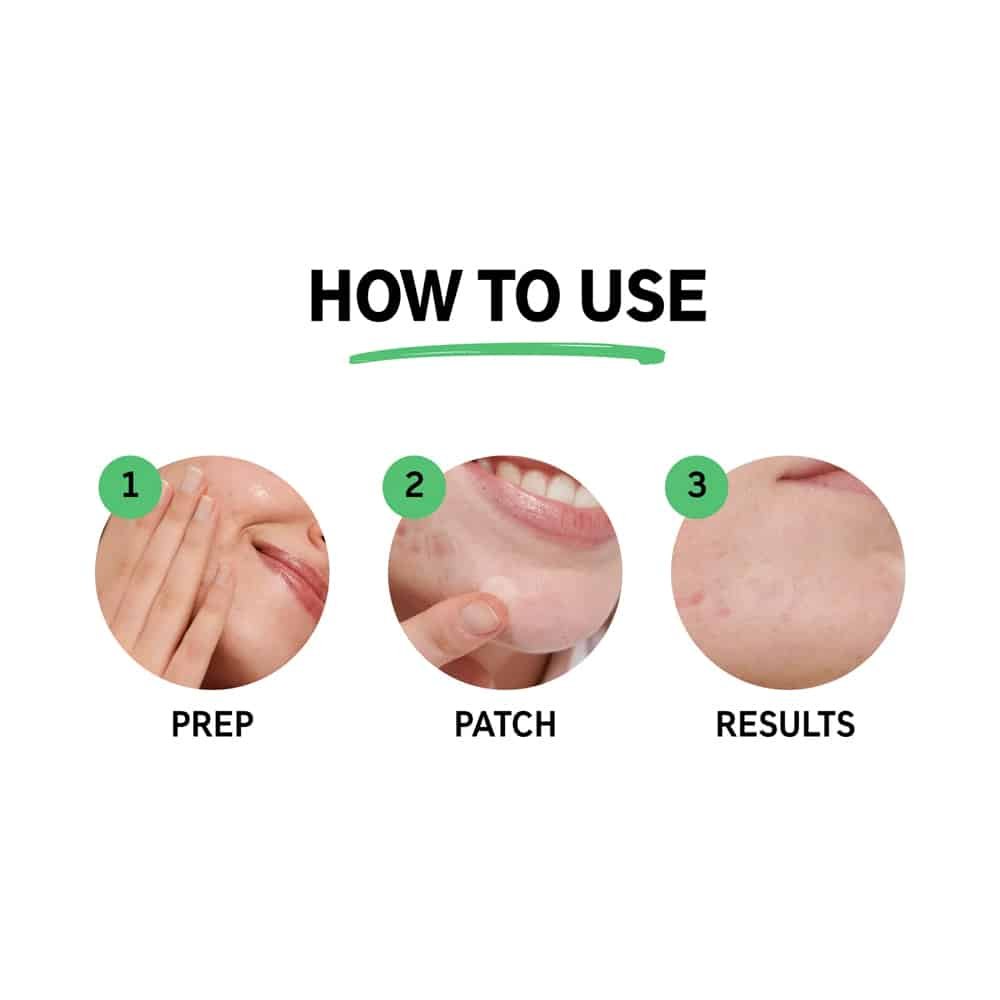 HOW TO USE

1

PREP

2

PATCH

3

RESULTS